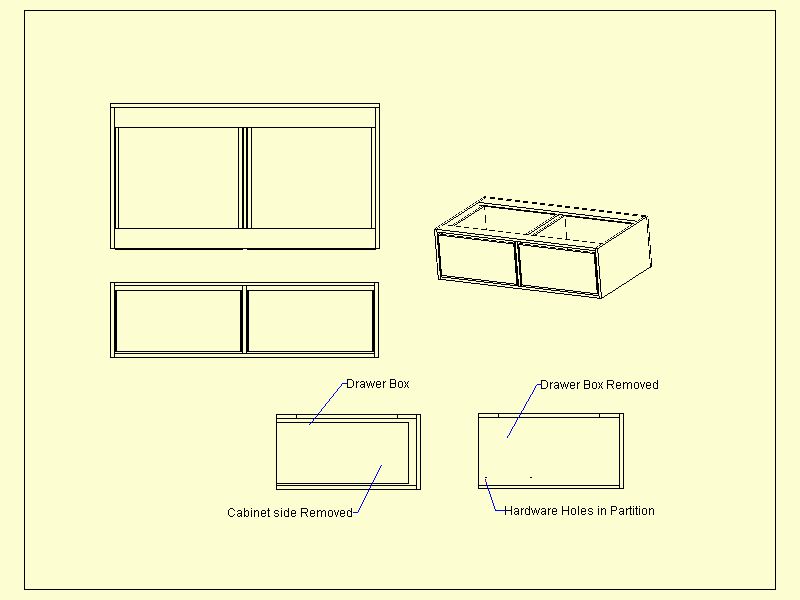 Drawer Box

Drawer Box Removed

Cabinet side Removed

Hardware Holes in Partition