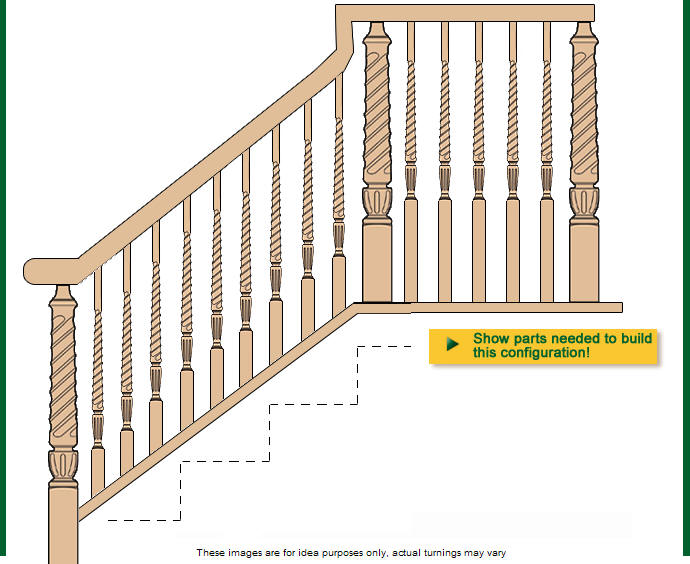 Show parts needed to build this configuration!

These images are for idea purposes only, actual turnings may vary